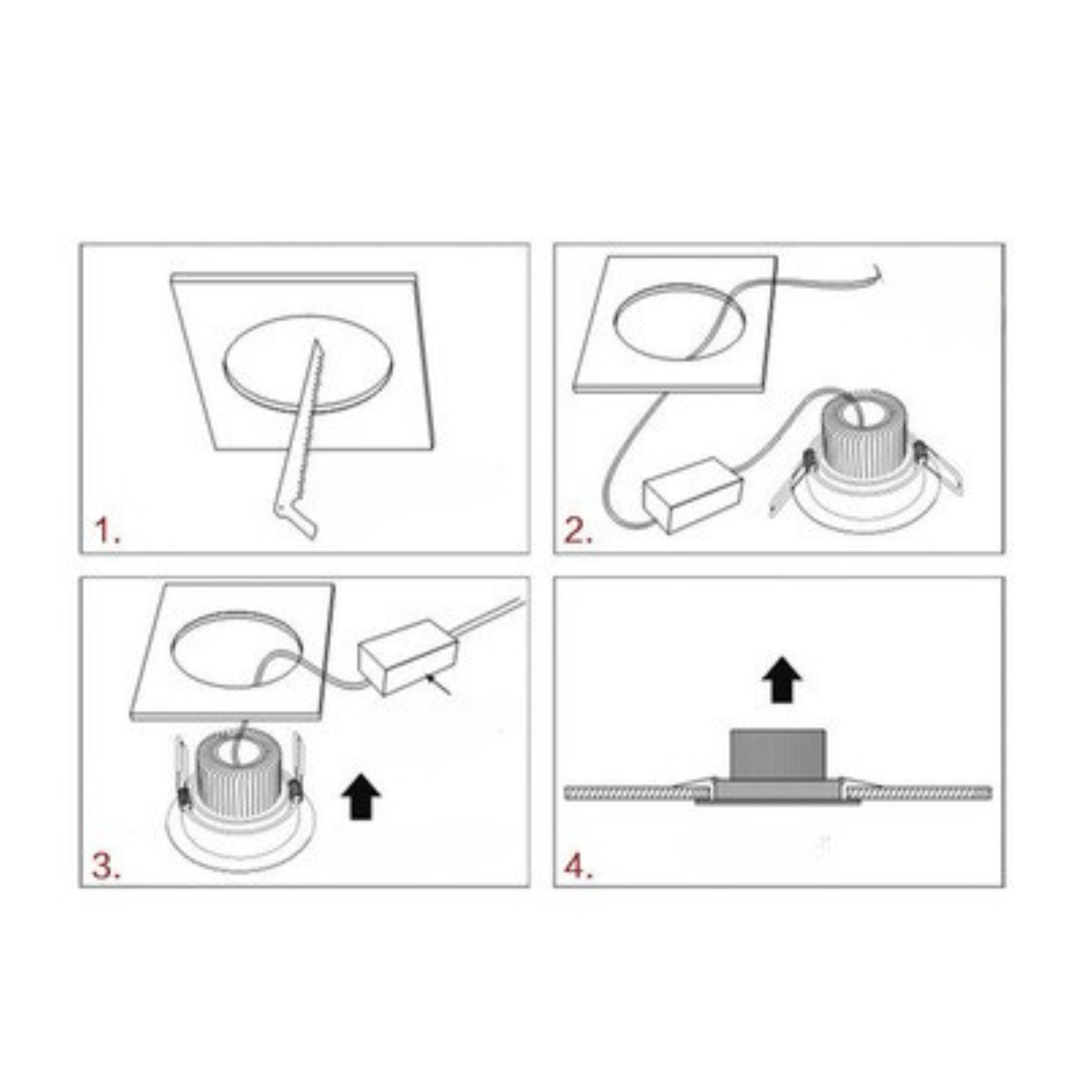 1.

2.

3.

4.